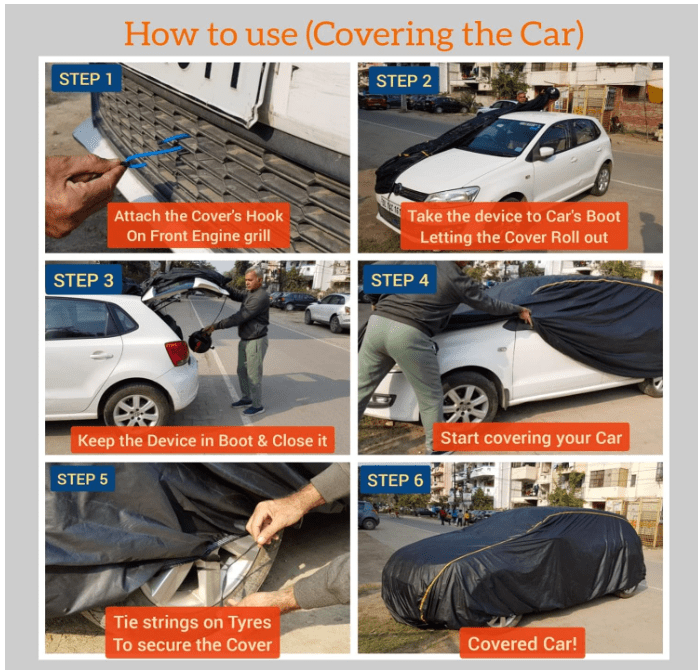 How to use (Covering the Car)

STEP 1
Attach the Cover's Hook On Front Engine grill

STEP 2
Take the device to Car's Boot Letting the Cover Roll out

STEP 3
Keep the Device in Boot & Close it

STEP 4
Start covering your Car

STEP 5
Tie strings on Tyres To secure the Cover

STEP 6
Covered Car!