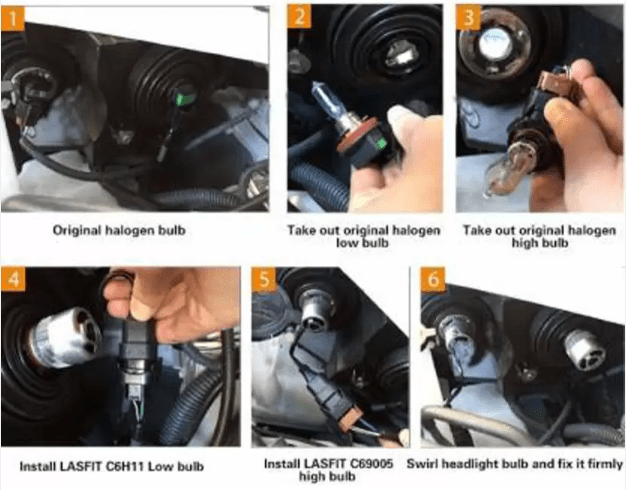 1

Original halogen bulb

2

Take out original halogen low bulb

3

Take out original halogen high bulb

4

Install LASFIT C6H11 Low bulb

5

Install LASFIT C69005 high bulb

6

Swirl headlight bulb and fix it firmly