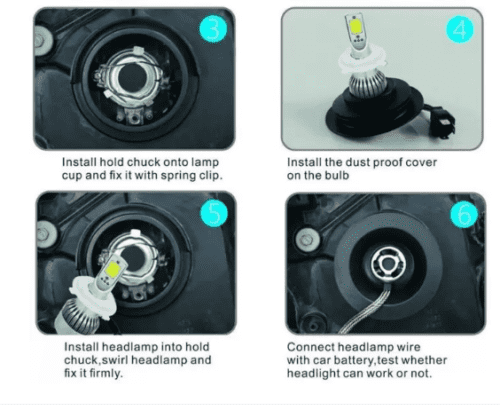 3

Install hold chuck onto lamp cup and fix it with spring clip.

4

Install the dust proof cover on the bulb

5

Install headlamp into hold chuck,swirl headlamp and fix it firmly.

6

Connect headlamp wire with car battery,test whether headlight can work or not.